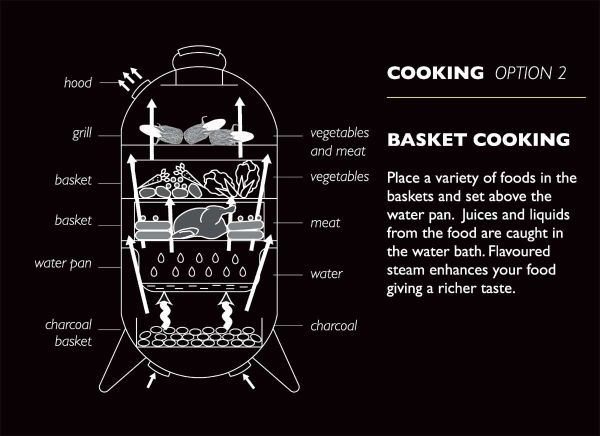 hood

grill

basket

basket

water pan

charcoal basket

vegetables and meat

vegetables

meat

water

charcoal

COOKING OPTION 2

BASKET COOKING

Place a variety of foods in the baskets and set above the water pan. Juices and liquids from the food are caught in the water bath. Flavoured steam enhances your food giving a richer taste.